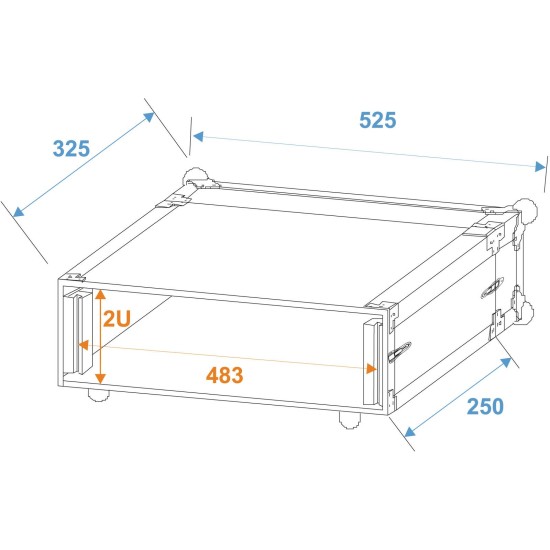 325

525

2U

483

250