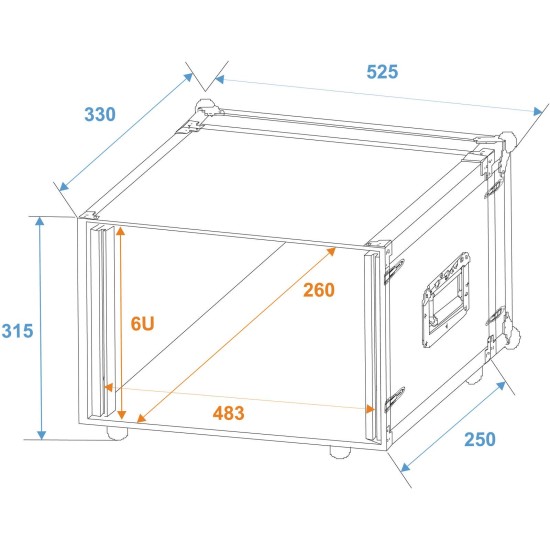 525
330
315
6U
260
483
250