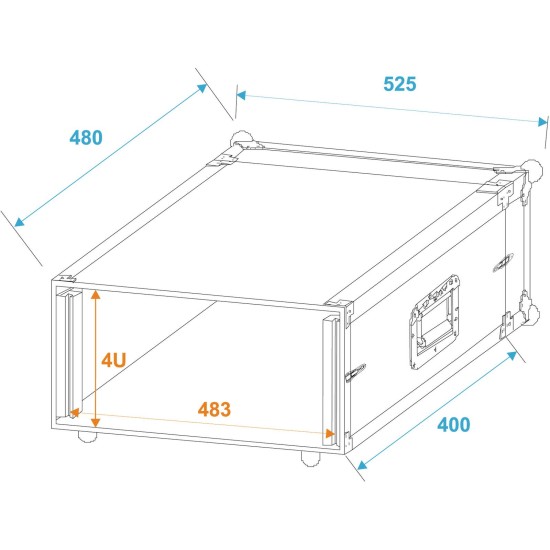 525

480

4U

483

400