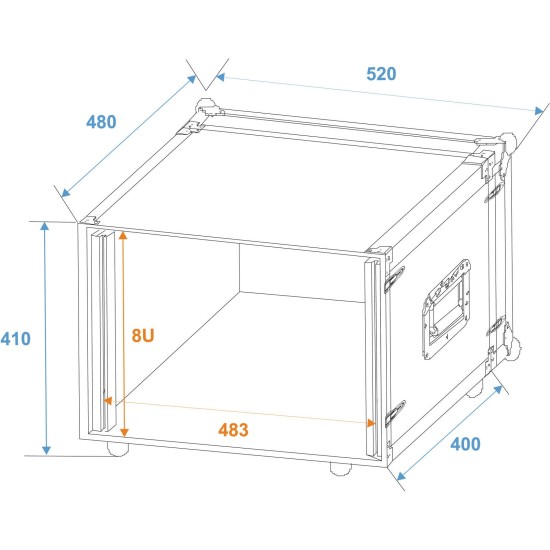 520

480

410

8U

483

400