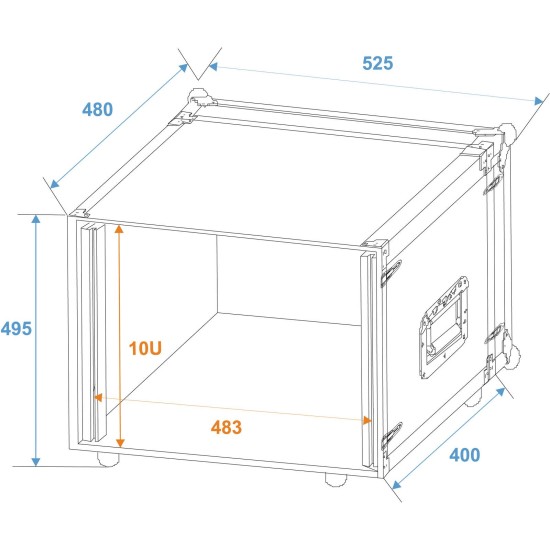 525

480

495

10U

483

400