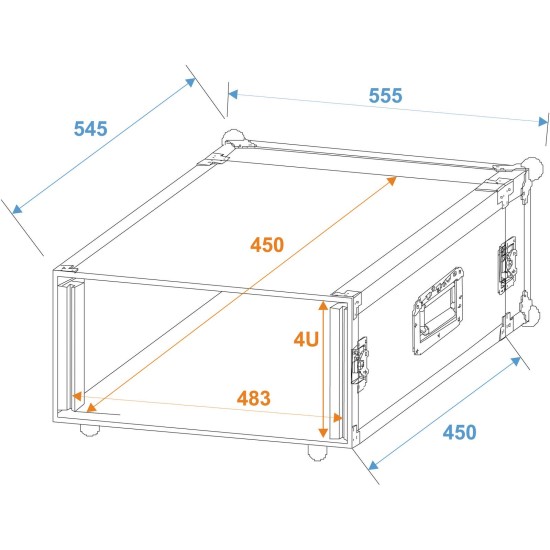 545

555

450

4U

483

450