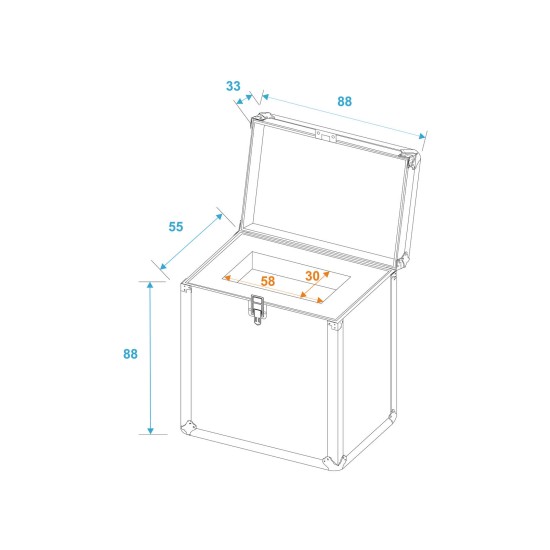 33
88
55
58
30
88