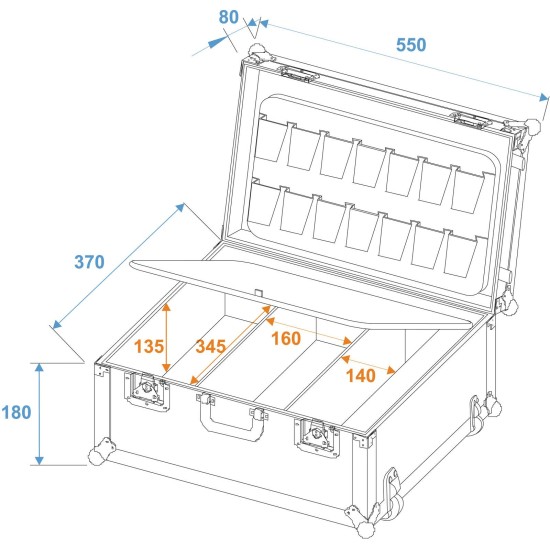 80
550
370
135
345
160
140
180