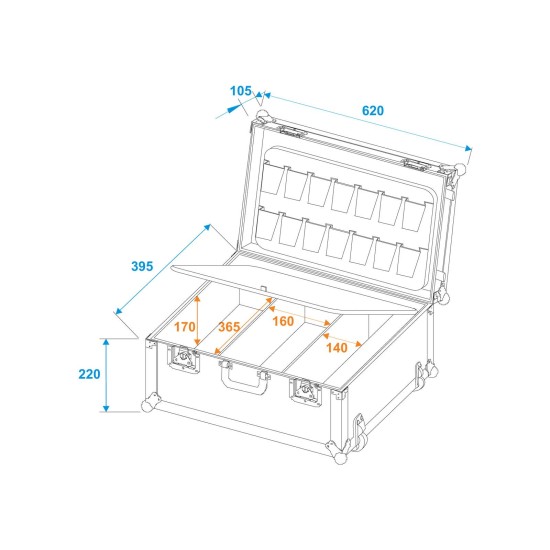 105
620
395
170
365
160
140
220