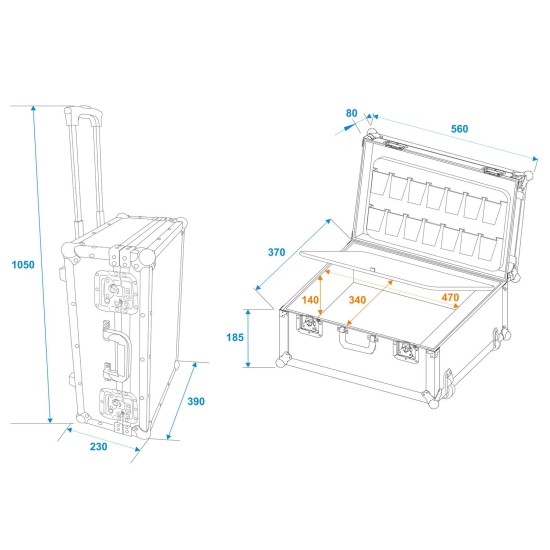 1050

230

390

80

560

370

140

340

470

185