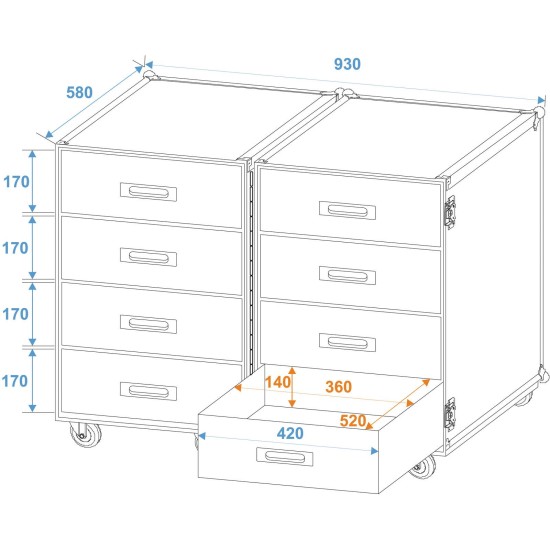 930
580
170
170
170
170
140
360
520
420