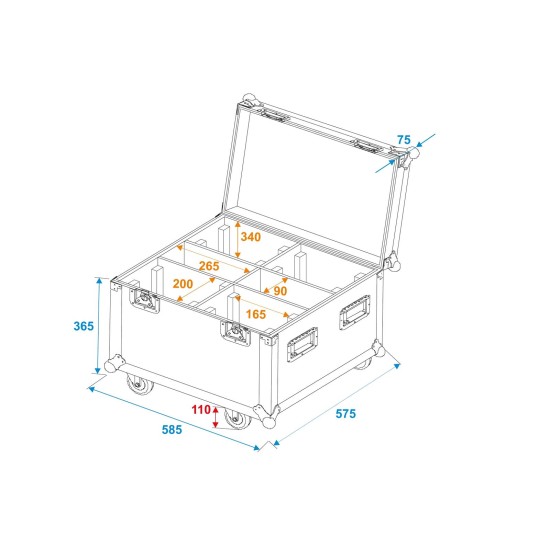 75
340
265
200
90
165
365
110
585
575