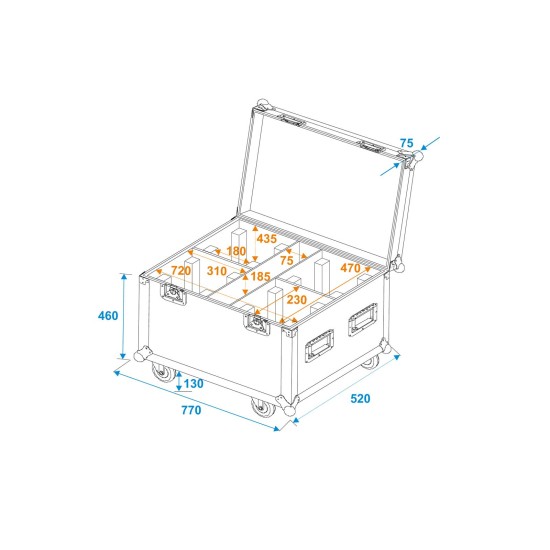 75

435

180

75

720

310

185

470

230

460

130

770

520