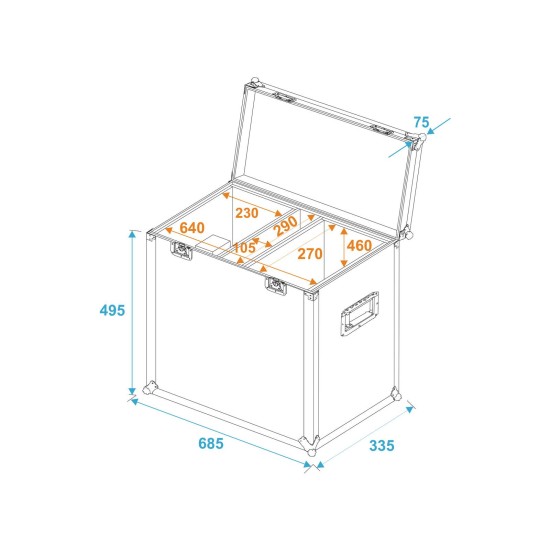 75
230
640
290
105
270
460
495
685
335