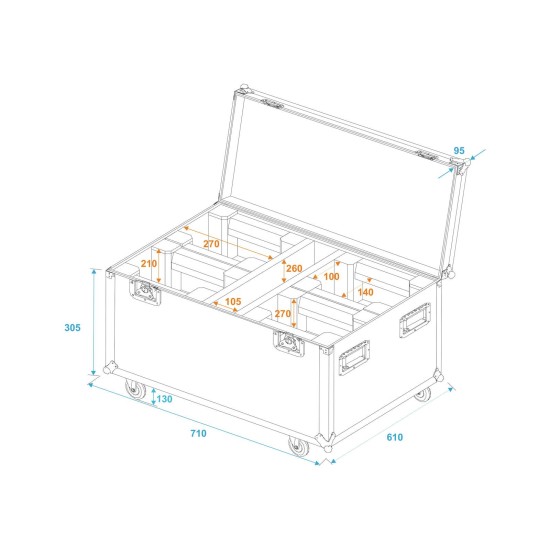 95

270
210
260
100
140
105
270

305
130
710
610