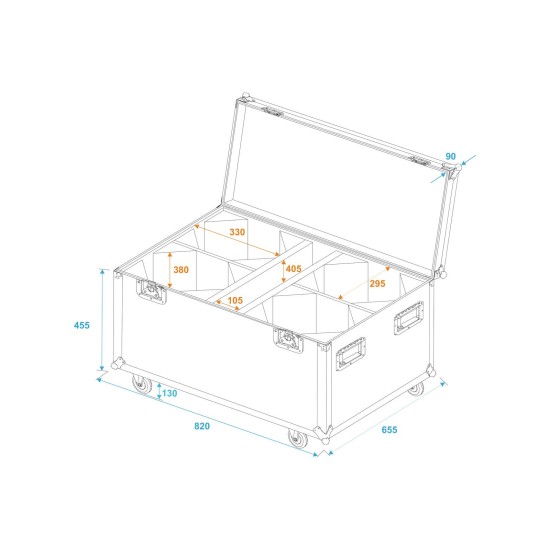 90

330

380

405

295

105

455

130

820

655