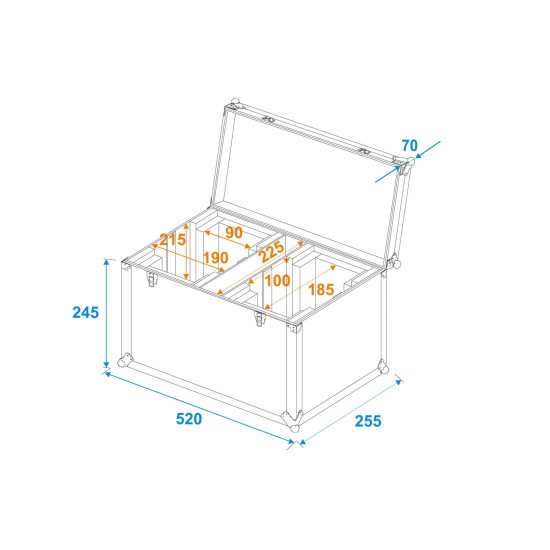 70

215

90

190

225

100

185

245

520

255