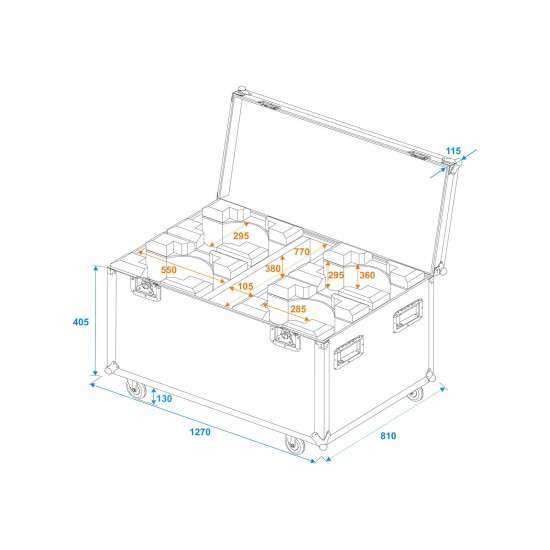 115

295

770

550

380

295

360

105

285

405

130

1270

810