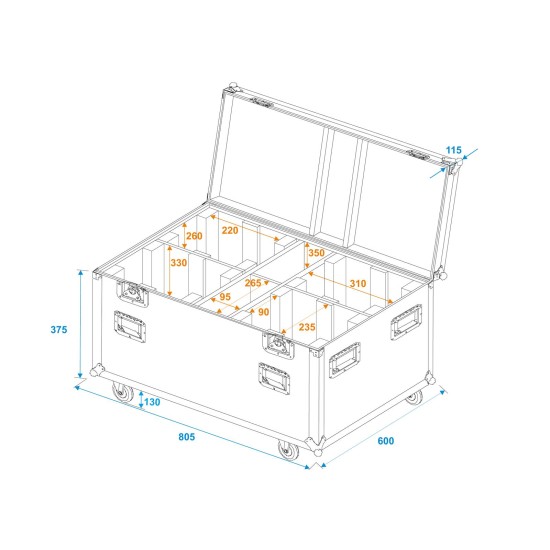 115
260
220
350
330
265
310
95
90
235
375
130
805
600