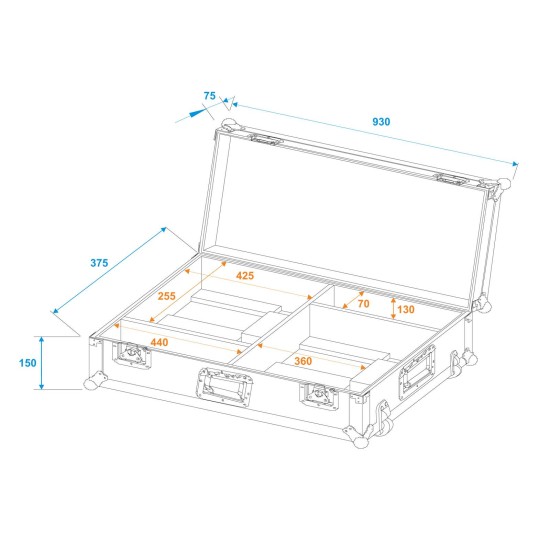 75
930
375
425
255
70
130
440
360
150