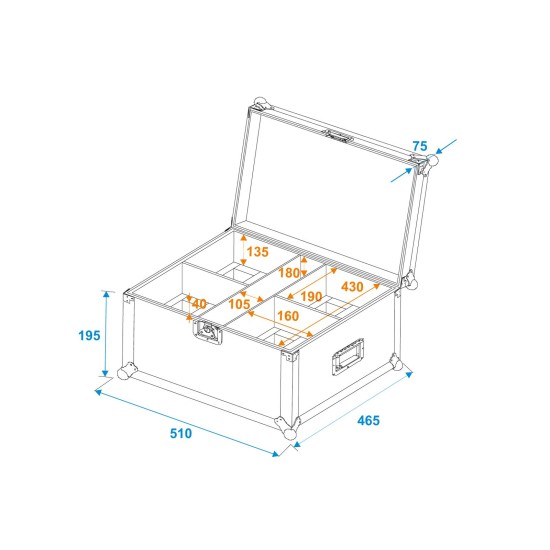 75
135
180
430
190
40
105
160
195
510
465