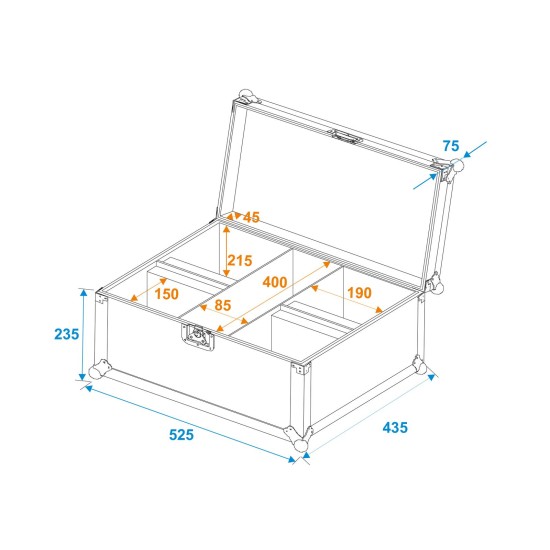 75

45

215

400

150

190

85

235

525

435