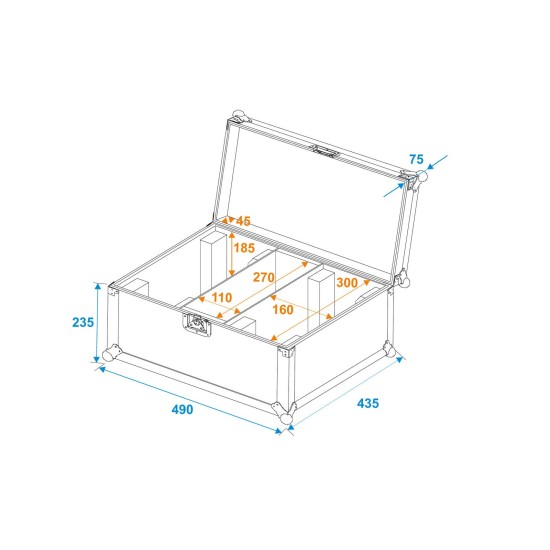 75

45

185

270

300

110

160

235

490

435