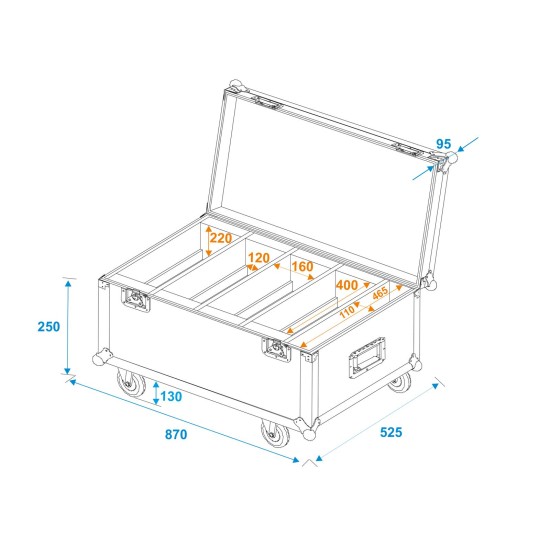 95
220
120
160
400
465
110
250
130
870
525