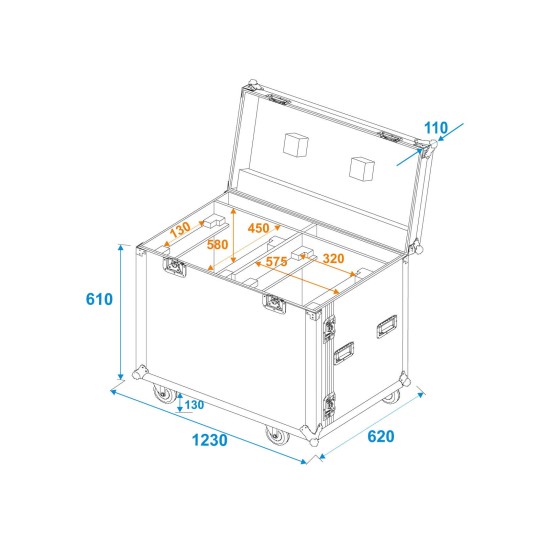 110
130
450
580
575
320
610
130
1230
620