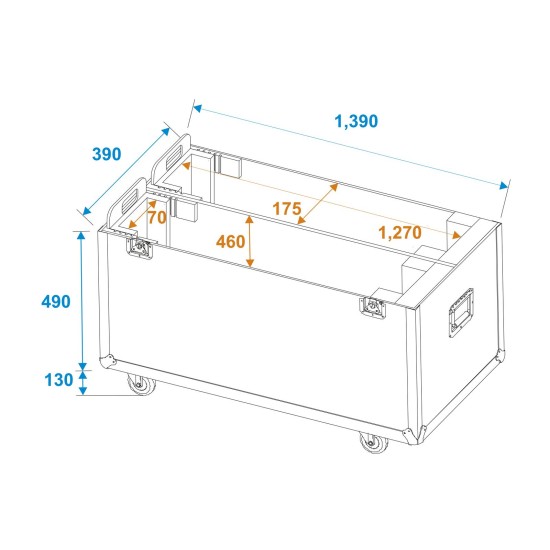 1,390
390
175
70
460
1,270
490
130