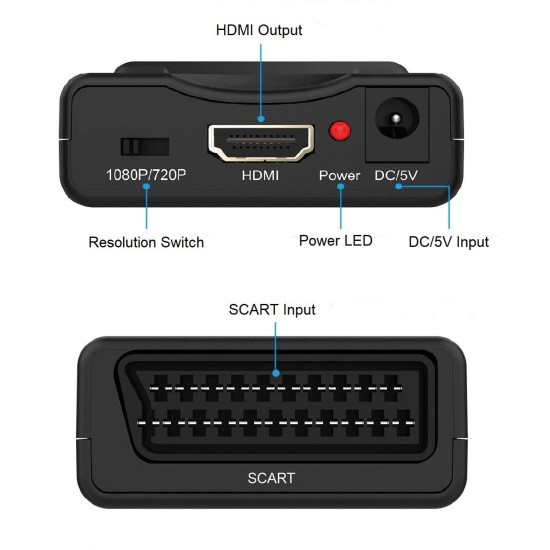 HDMI Output

1080P/720P
HDMI
Power
DC/5V

Resolution Switch
Power LED
DC/5V Input

SCART Input

SCART